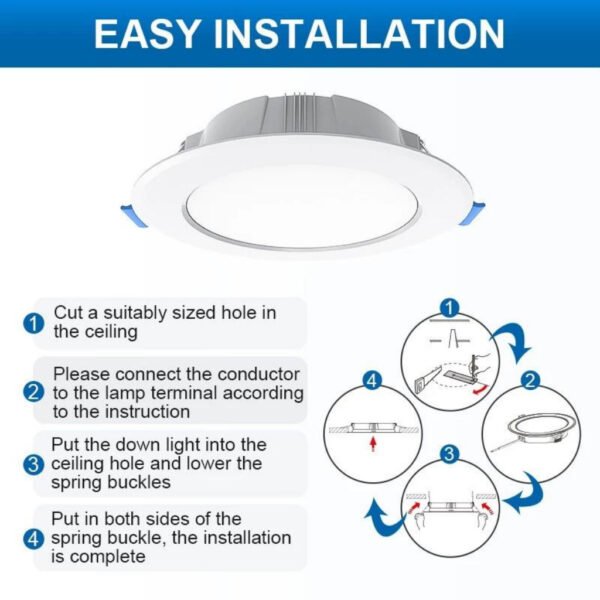 EASY INSTALLATION

1 Cut a suitably sized hole in the ceiling

2 Please connect the conductor to the lamp terminal according to the instruction

3 Put the down light into the ceiling hole and lower the spring buckles

4 Put in both sides of the spring buckle, the installation is complete

1

2

3

4