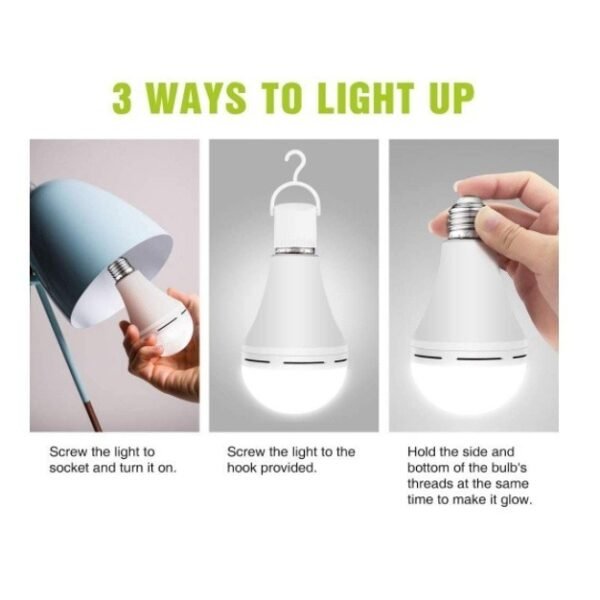 3 WAYS TO LIGHT UP

Screw the light to socket and turn it on.

Screw the light to the hook provided.

Hold the side and bottom of the bulb's threads at the same time to make it glow.