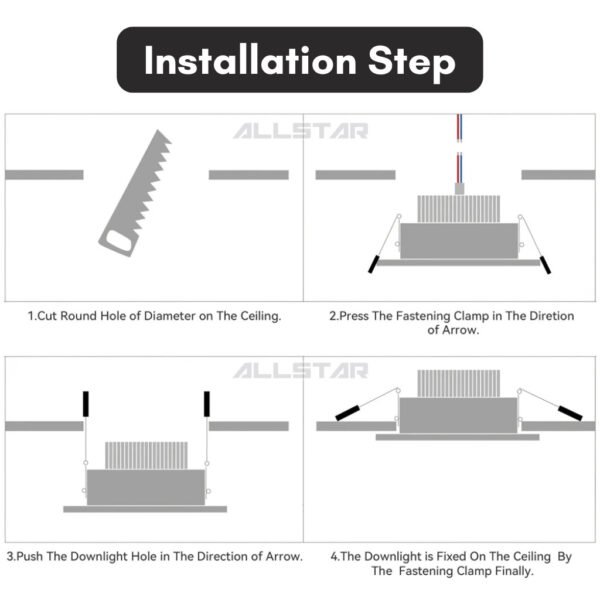 Installation Step

ALLSTAR

1.Cut Round Hole of Diameter on The Ceiling.

2.Press The Fastening Clamp in The Diretion of Arrow.

ALLSTAR

3.Push The Downlight Hole in The Direction of Arrow.

4.The Downlight is Fixed On The Ceiling By The Fastening Clamp Finally.