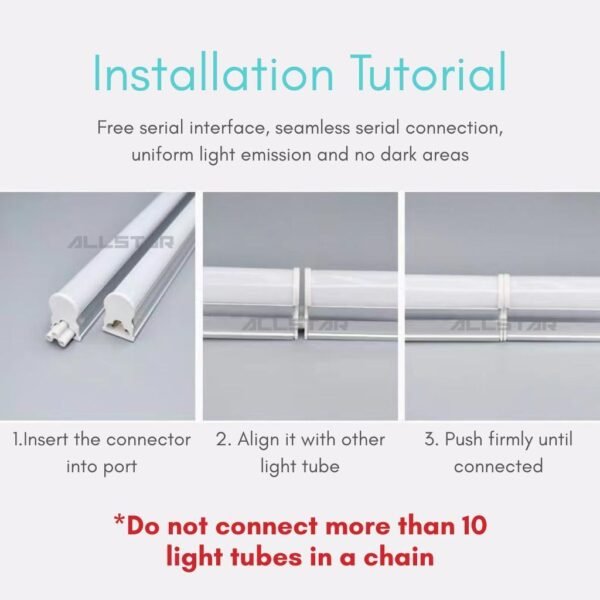 Installation Tutorial

Free serial interface, seamless serial connection, uniform light emission and no dark areas

ALLSTAR

ALLSTAR

ALLSTAR

1.Insert the connector into port

2. Align it with other light tube

3. Push firmly until connected

*Do not connect more than 10 light tubes in a chain